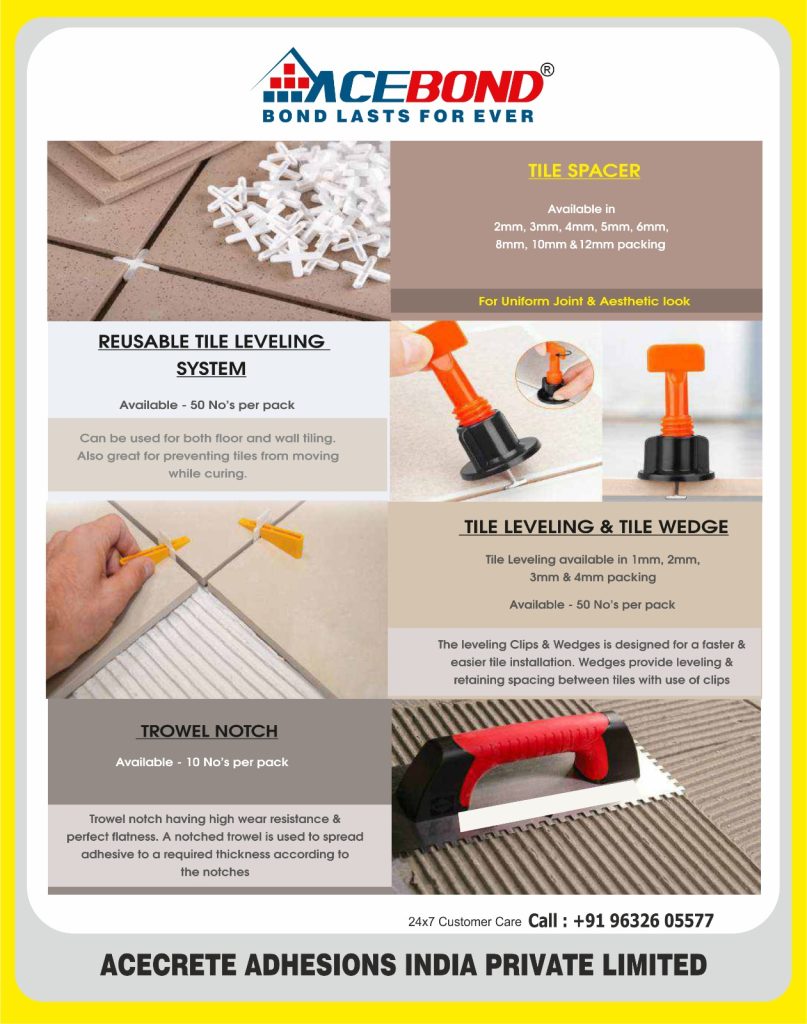 ACEBOND®
BOND LASTS FOR EVER

TILE SPACER

Available in 2mm, 3mm, 4mm, 5mm, 6mm, 8mm, 10mm & 12mm packing

For Uniform Joint & Aesthetic look

REUSABLE TILE LEVELING SYSTEM

Available - 50 No's per pack

Can be used for both floor and wall tiling. Also great for preventing tiles from moving while curing.

TILE LEVELING & TILE WEDGE

Tile Leveling available in 1mm, 2mm, 3mm & 4mm packing

Available - 50 No's per pack

The leveling Clips & Wedges is designed for a faster & easier tile installation. Wedges provide leveling & retaining spacing between tiles with use of clips

TROWEL NOTCH

Available - 10 No's per pack

Trowel notch having high wear resistance & perfect flatness. A notched trowel is used to spread adhesive to a required thickness according to the notches

24x7 Customer Care Call : +91 96326 05577

ACECRETE ADHESIONS INDIA PRIVATE LIMITED